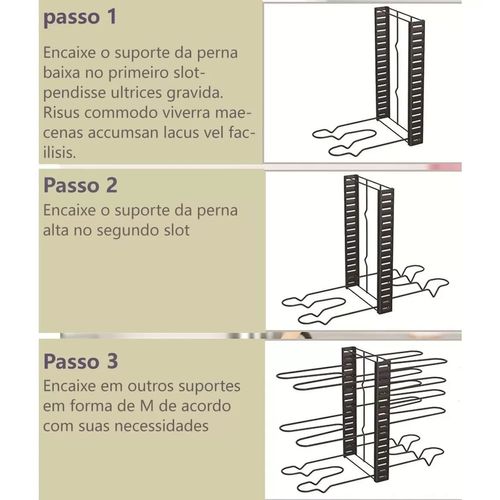 passo 1

Encaixe o suporte da perna baixa no primeiro slot-pendisse ultrices gravida. Risus commodo viverra maecenas accumsan lacus vel facilisis.

Passo 2

Encaixe o suporte da perna alta no segundo slot

Passo 3

Encaixe em outros suportes em forma de M de acordo com suas necessidades