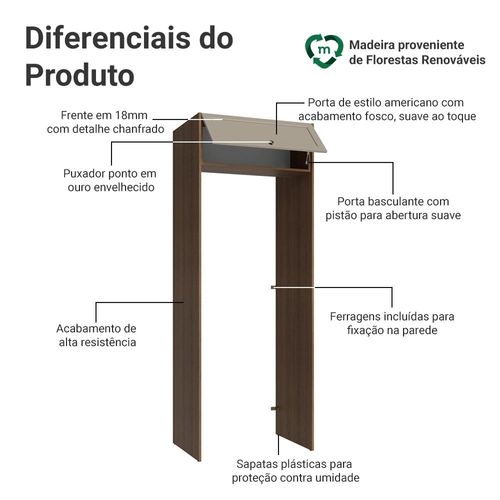 Diferenciais do Produto

m

Madeira proveniente de Florestas Renováveis

Frente em 18mm com detalhe chanfrado

Porta de estilo americano com acabamento fosco, suave ao toque

Puxador ponto em ouro envelhecido

Porta basculante com pistão para abertura suave

Acabamento de alta resistência

Ferragens incluídas para fixação na parede

Sapatas plásticas para proteção contra umidade