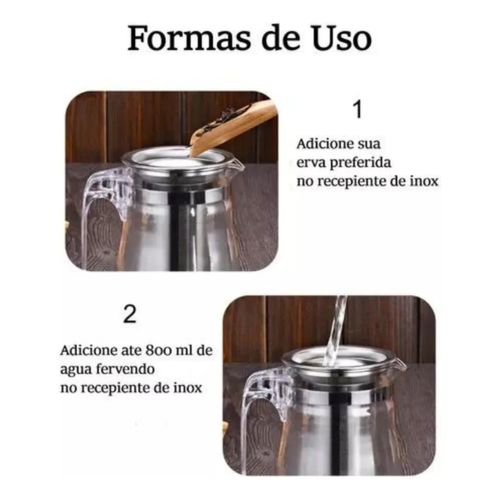 Formas de Uso

1

Adicione sua erva preferida no recepiente de inox

2

Adicione ate 800 ml de agua fervendo no recepiente de inox