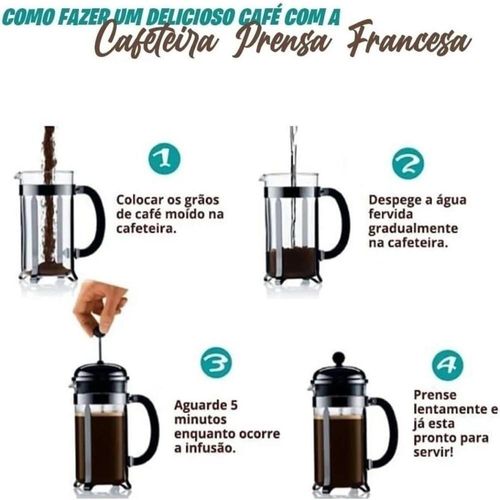 COMO FAZER UM DELICIOSO CAFÉ COM A
Cafeteira Prensa Francesa

1
Colocar os grãos de café moído na cafeteira.

2
Despege a água fervida gradualmente na cafeteira.

3
Aguarde 5 minutos enquanto ocorre a infusão.

4
Prense lentamente e já esta pronto para servir!