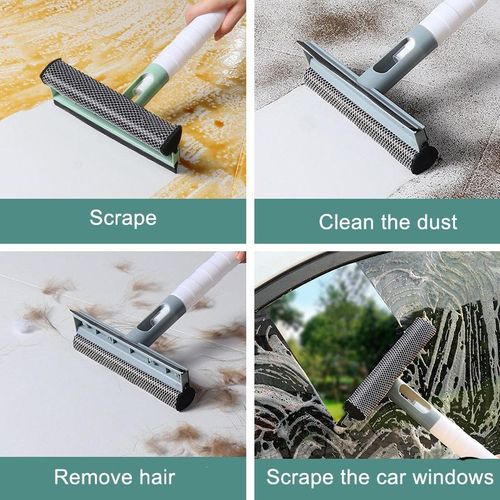 Scrape

Clean the dust

Remove hair

Scrape the car windows