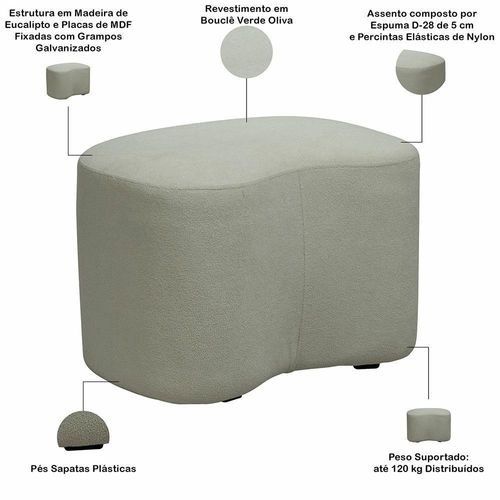 Estrutura em Madeira de Eucalipto e Placas de MDF Fixadas com Grampos Galvanizados

Revestimento em Bouclê Verde Oliva

Assento composto por Espuma D-28 de 5 cm e Percintas Elásticas de Nylon

Pés Sapatas Plásticas

Peso Suportado: até 120 kg Distribuídos