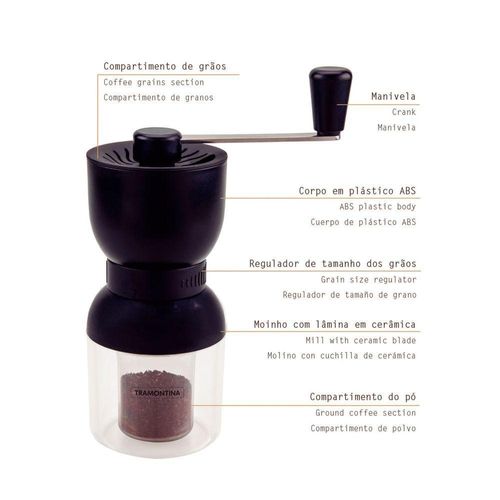 Compartimento de grãos
Coffee grains section
Compartimento de granos

Manivela
Crank
Manivela

Corpo em plástico ABS
ABS plastic body
Cuerpo de plástico ABS

Regulador de tamanho dos grãos
Grain size regulator
Regulador de tamaño de grano

Moinho com lâmina em cerâmica
Mill with ceramic blade
Molino con cuchilla de cerámica

TRAMONTINA

Compartimento do pó
Ground coffee section
Compartimento de polvo