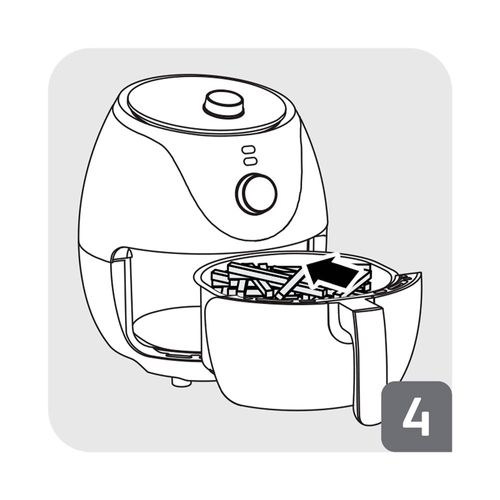 4