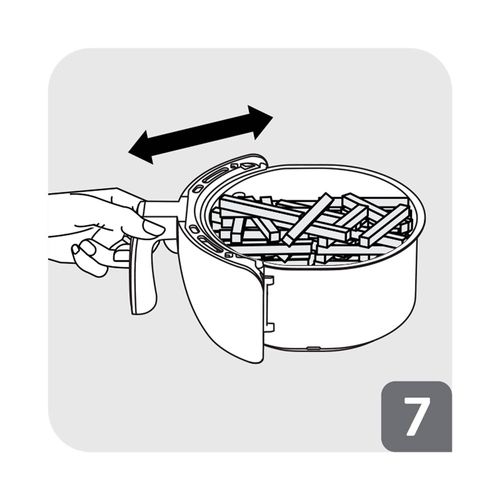 7