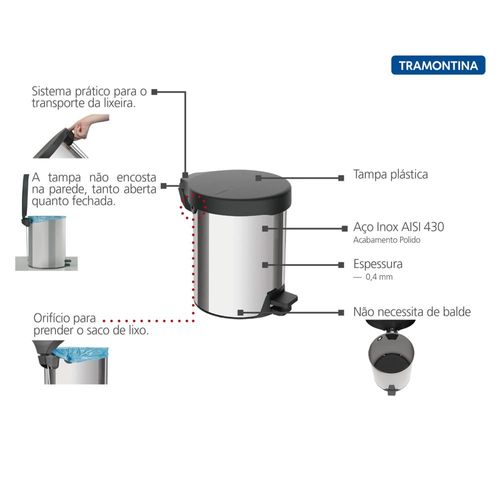 TRAMONTINA

Sistema prático para o transporte da lixeira.

A tampa não encosta na parede, tanto aberta quanto fechada.

Orifício para prender o saco de lixo.

Tampa plástica

Aço Inox AISI 430
Acabamento Polido

Espessura
— 0,4 mm

Não necessita de balde