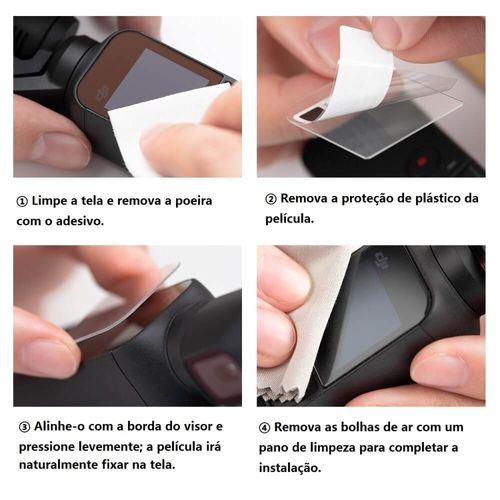 ① Limpe a tela e remova a poeira com o adesivo.

② Remova a proteção de plástico da película.

③ Alinhe-o com a borda do visor e pressione levemente; a película irá naturalmente fixar na tela.

④ Remova as bolhas de ar com um pano de limpeza para completar a instalação.