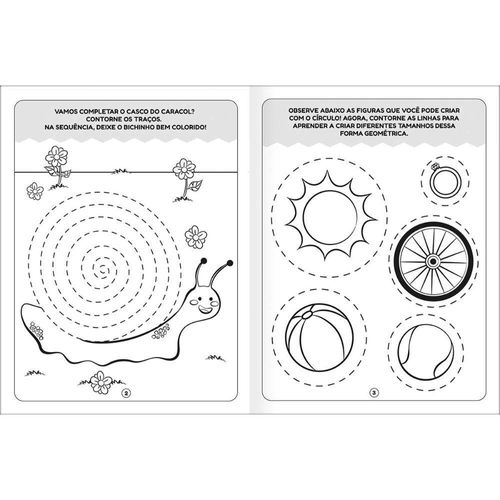 VAMOS COMPLETAR O CASCO DO CARACOL? CONTORNE OS TRAÇOS. NA SEQUÊNCIA, DEIXE O BICHINHO BEM COLORIDO!

2

OBSERVE ABAIXO AS FIGURAS QUE VOCÊ PODE CRIAR COM O CÍRCULO! AGORA, CONTORNE AS LINHAS PARA APRENDER A CRIAR DIFERENTES TAMANHOS DESSA FORMA GEOMÉTRICA.

3