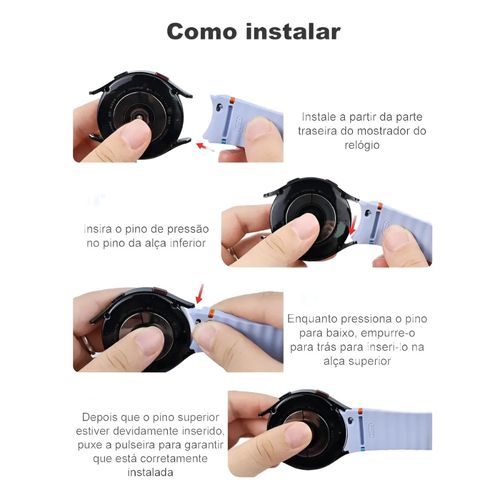 Como instalar

Instale a partir da parte traseira do mostrador do relógio

Insira o pino de pressão no pino da alça inferior

Enquanto pressiona o pino para baixo, empurre-o para trás para inseri-lo na alça superior

Depois que o pino superior estiver devidamente inserido, puxe a pulseira para garantir que está corretamente instalada