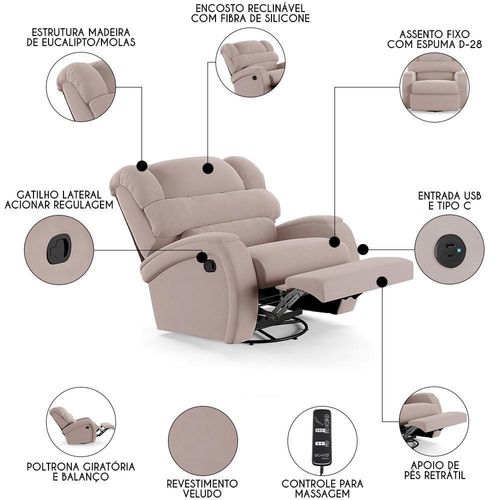 ESTRUTURA MADEIRA DE EUCALIPTO/MOLAS

ENCOSTO RECLINÁVEL COM FIBRA DE SILICONE

ASSENTO FIXO COM ESPUMA D-28

GATILHO LATERAL ACIONAR REGULAGEM

ENTRADA USB E TIPO C

POLTRONA GIRATÓRIA E BALANÇO

REVESTIMENTO VELUDO

CONTROLE PARA MASSAGEM

APOIO DE PÉS RETRÁTIL