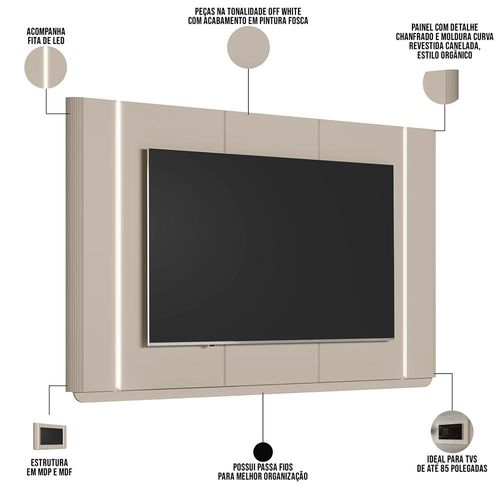 ACOMPANHA FITA DE LED

PEÇAS NA TONALIDADE OFF WHITE COM ACABAMENTO EM PINTURA FOSCA

PAINEL COM DETALHE CHANFRADO E MOLDURA CURVA REVESTIDA CANELADA, ESTILO ORGÂNICO

ESTRUTURA EM MDP E MDF

POSSUI PASSA FIOS PARA MELHOR ORGANIZAÇÃO

IDEAL PARA TVS DE ATÉ 85 POLEGADAS