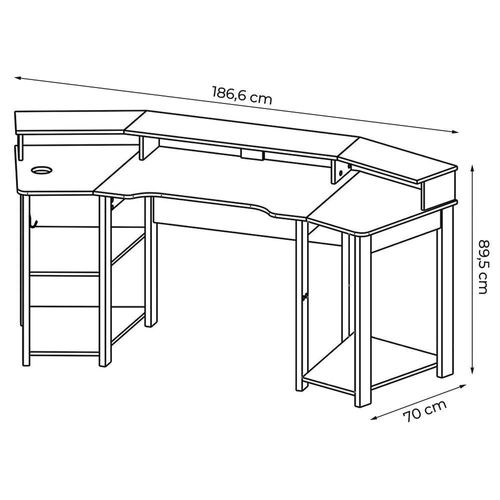 186,6 cm

89,5 cm

70 cm