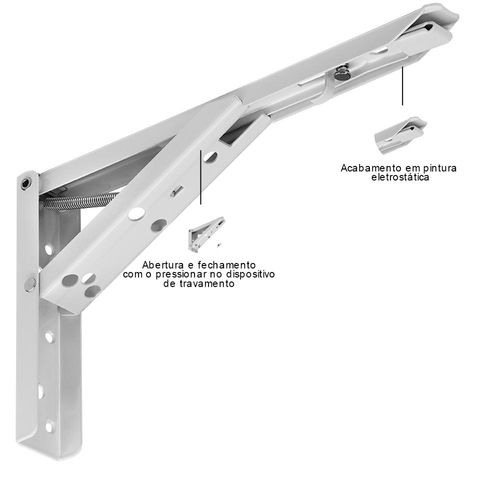 Acabamento em pintura eletrostática

Abertura e fechamento com o pressionar no dispositivo de travamento