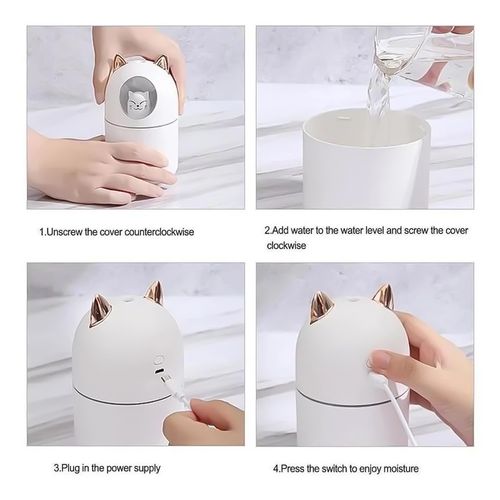 1.Unscrew the cover counterclockwise

2.Add water to the water level and screw the cover clockwise

3.Plug in the power supply

4.Press the switch to enjoy moisture