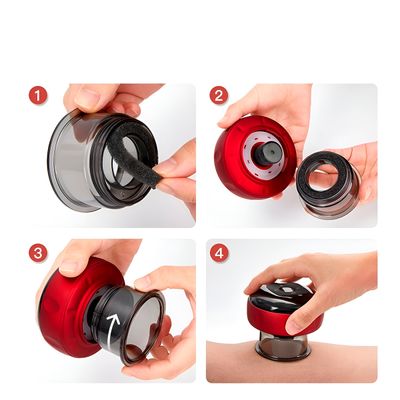 1

2

3

4