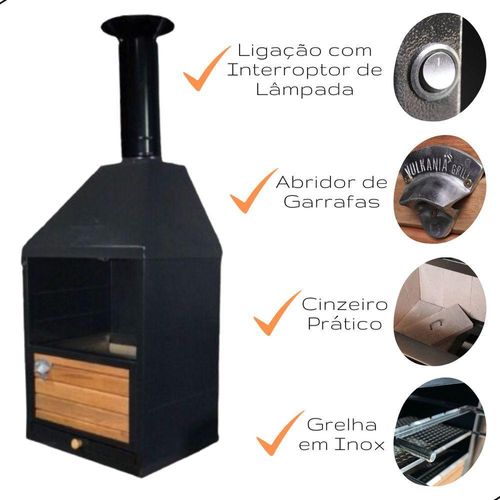 Ligação com Interroptor de Lâmpada

VULKANIA GRILL

Abridor de Garrafas

Cinzeiro Prático

Grelha em Inox