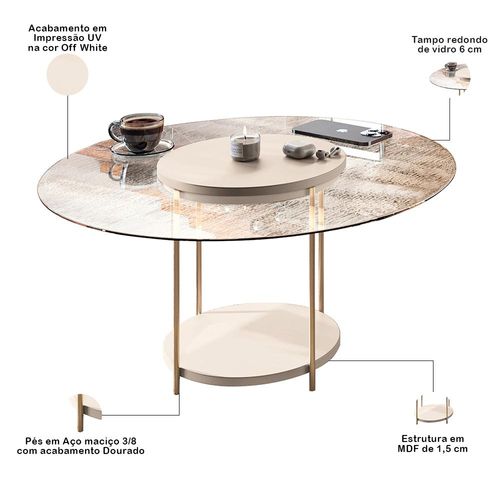 Acabamento em Impressão UV na cor Off White

Tampo redondo de vidro 6 cm

Pés em Aço maciço 3/8 com acabamento Dourado

Estrutura em MDF de 1,5 cm