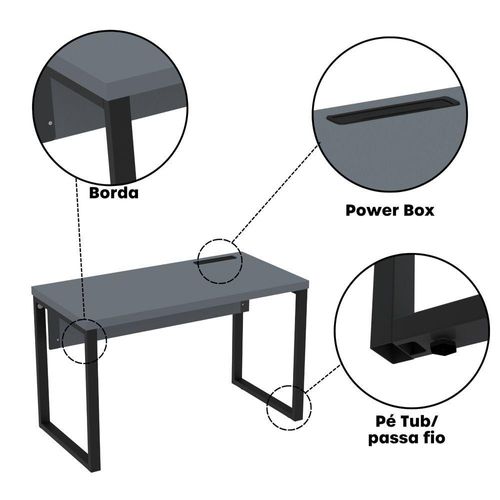 Borda

Power Box

Pé Tub/
passa fio