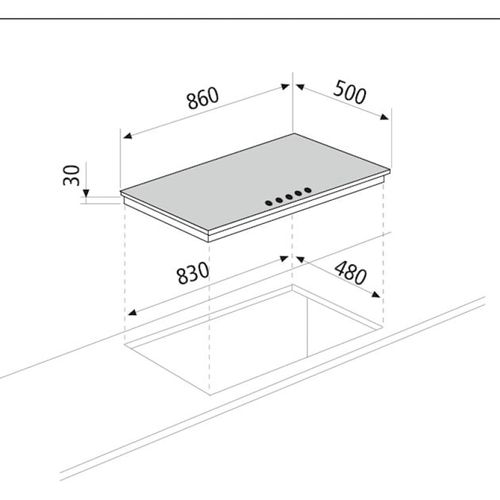 860
500
30
830
480