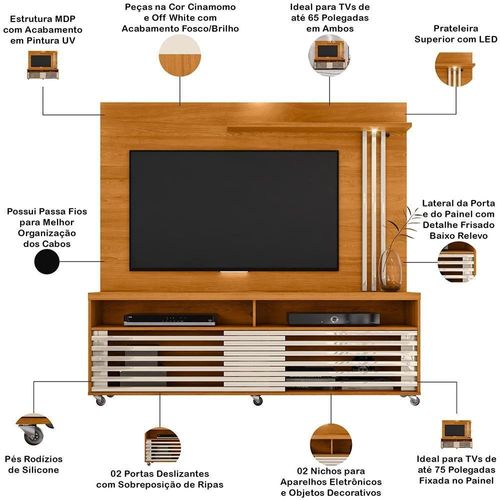 Estrutura MDP com Acabamento em Pintura UV

Peças na Cor Cinamomo e Off White com Acabamento Fosco/Brilho

Ideal para TVs de até 65 Polegadas em Ambos

Prateleira Superior com LED

Possui Passa Fios para Melhor Organização dos Cabos

Lateral da Porta e do Painel com Detalhe Frisado Baixo Relevo

Pés Rodízios de Silicone

02 Portas Deslizantes com Sobreposição de Ripas

02 Nichos para Aparelhos Eletrônicos e Objetos Decorativos

Ideal para TVs de até 75 Polegadas Fixada no Painel