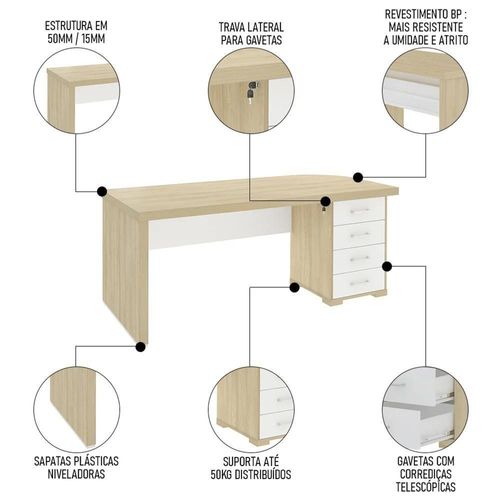 ESTRUTURA EM
50MM / 15MM

TRAVA LATERAL
PARA GAVETAS

REVESTIMENTO BP :
MAIS RESISTENTE
A UMIDADE E ATRITO

SAPATAS PLÁSTICAS
NIVELADORAS

SUPORTA ATÉ
50KG DISTRIBUÍDOS

GAVETAS COM
CORREDIÇAS
TELESCÓPICAS