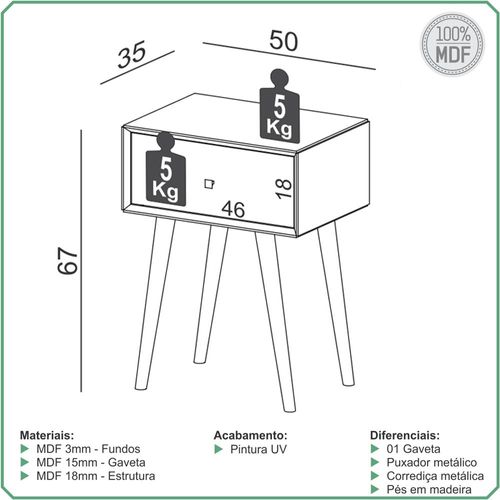 100%
MDF

35

50

5
Kg

5
Kg

18

46

67

Materiais:
MDF 3mm - Fundos
MDF 15mm - Gaveta
MDF 18mm - Estrutura

Acabamento:
Pintura UV

Diferenciais:
01 Gaveta
Puxador metálico
Corrediça metálica
Pés em madeira