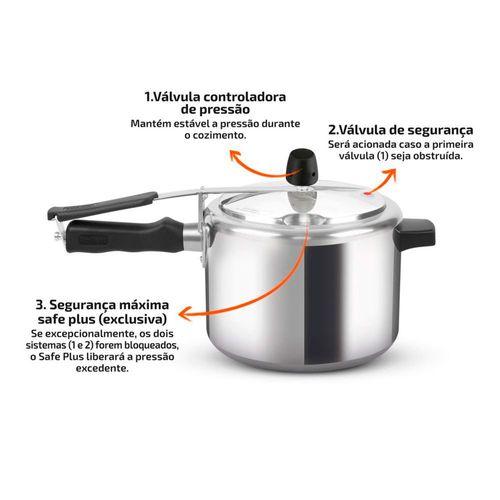 1.Válvula controladora de pressão
Mantém estável a pressão durante o cozimento.

2.Válvula de segurança
Será acionada caso a primeira válvula (1) seja obstruída.

3. Segurança máxima safe plus (exclusiva)
Se excepcionalmente, os dois sistemas (1 e 2) forem bloqueados, o Safe Plus liberará a pressão excedente.