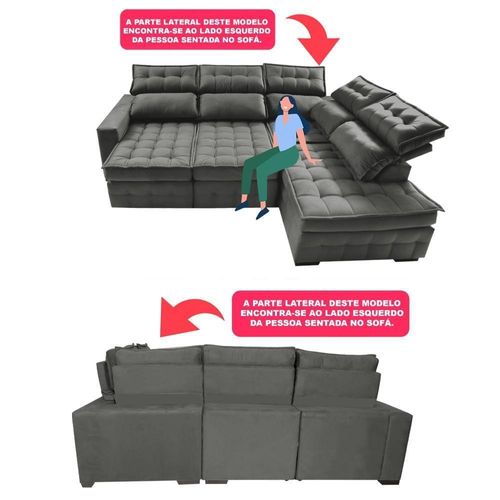 A PARTE LATERAL DESTE MODELO ENCONTRA-SE AO LADO ESQUERDO DA PESSOA SENTADA NO SOFÁ.

A PARTE LATERAL DESTE MODELO ENCONTRA-SE AO LADO ESQUERDO DA PESSOA SENTADA NO SOFÁ.