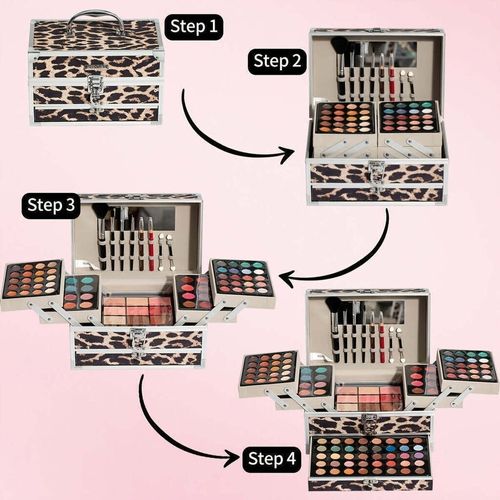 Step 1

Step 2

Step 3

Step 4