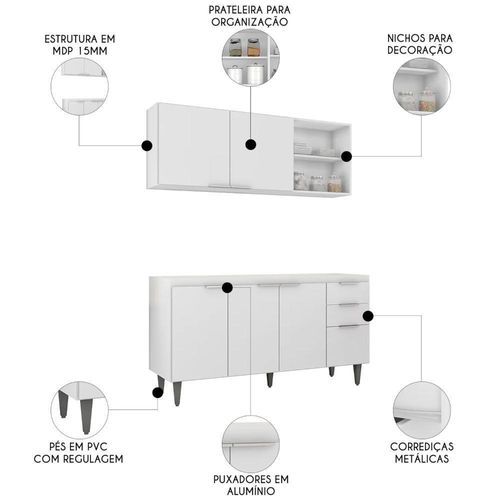 ESTRUTURA EM MDP 15MM

PRATELEIRA PARA ORGANIZAÇÃO

NICHOS PARA DECORAÇÃO

PÉS EM PVC COM REGULAGEM

PUXADORES EM ALUMÍNIO

CORREDIÇAS METÁLICAS