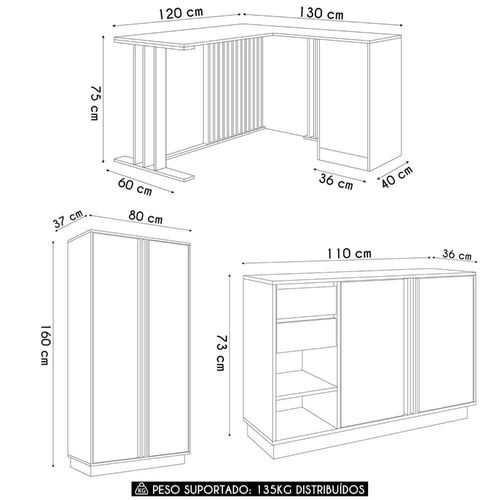 120 cm
130 cm
75 cm
60 cm
36 cm
40 cm
37 cm
80 cm
160 cm
110 cm
36 cm
73 cm
KG PESO SUPORTADO: 135KG DISTRIBUÍDOS