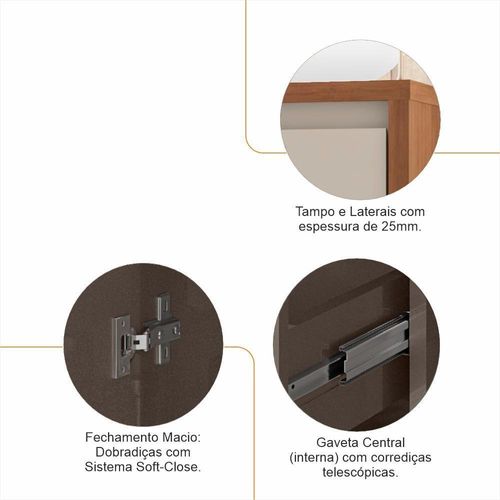 Tampo e Laterais com espessura de 25mm.

Fechamento Macio: Dobradiças com Sistema Soft-Close.

Gaveta Central (interna) com corrediças telescópicas.