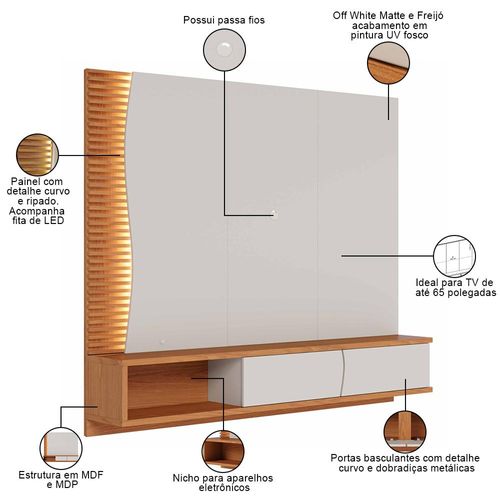 Possui passa fios

Off White Matte e Freijó acabamento em pintura UV fosco

Painel com detalhe curvo e ripado. Acompanha fita de LED

Ideal para TV de até 65 polegadas

Estrutura em MDF e MDP

Nicho para aparelhos eletrônicos

Portas basculantes com detalhe curvo e dobradiças metálicas