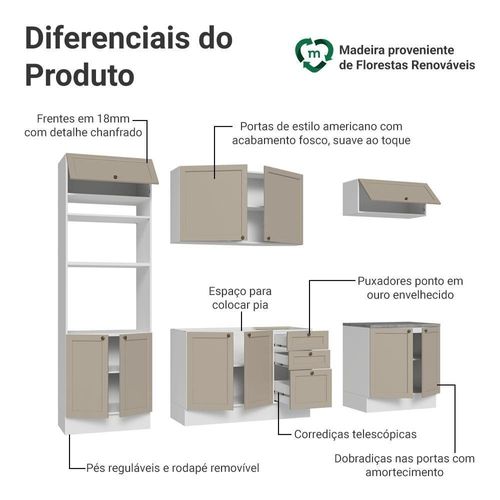 Diferenciais do Produto

m

Madeira proveniente de Florestas Renováveis

Frentes em 18mm com detalhe chanfrado

Portas de estilo americano com acabamento fosco, suave ao toque

Espaço para colocar pia

Puxadores ponto em ouro envelhecido

Corrediças telescópicas

Pés reguláveis e rodapé removível

Dobradiças nas portas com amortecimento