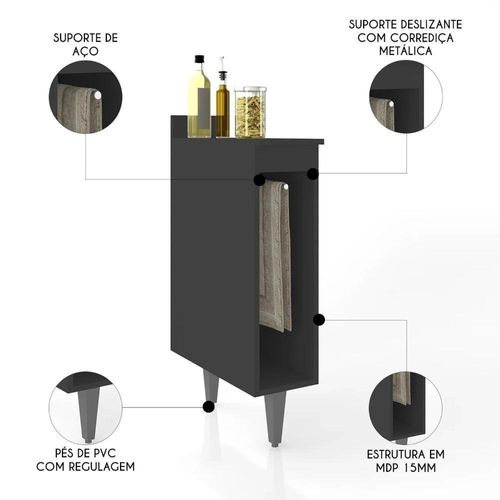 SUPORTE DE AÇO

SUPORTE DESLIZANTE COM CORREDIÇA METÁLICA

PÉS DE PVC COM REGULAGEM

ESTRUTURA EM MDP 15MM