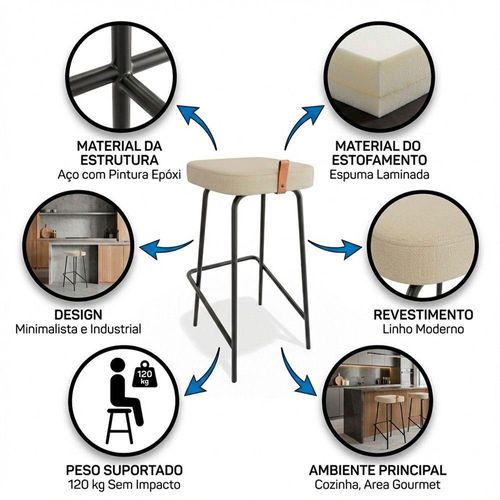 MATERIAL DA ESTRUTURA
Aço com Pintura Epóxi

MATERIAL DO ESTOFAMENTO
Espuma Laminada

DESIGN
Minimalista e Industrial

REVESTIMENTO
Linho Moderno

120 kg

PESO SUPORTADO
120 kg Sem Impacto

AMBIENTE PRINCIPAL
Cozinha, Area Gourmet