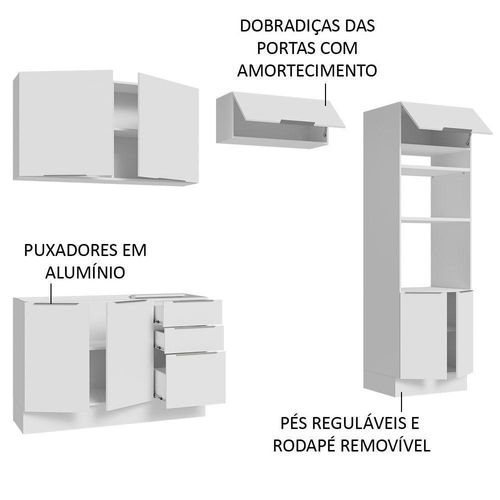 DOBRADIÇAS DAS PORTAS COM AMORTECIMENTO

PUXADORES EM ALUMÍNIO

PÉS REGULÁVEIS E RODAPÉ REMOVÍVEL