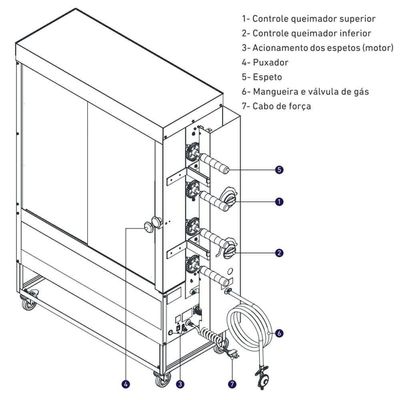 1- Controle queimador superior
2- Controle queimador inferior
3- Acionamento dos espetos (motor)
4- Puxador
5- Espeto
6- Mangueira e válvula de gás
7- Cabo de força

5
1
2
6
4
3
7