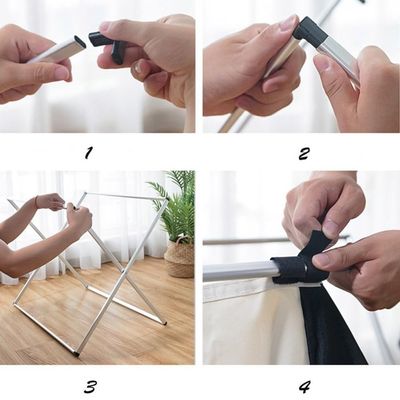 1

2

3

4