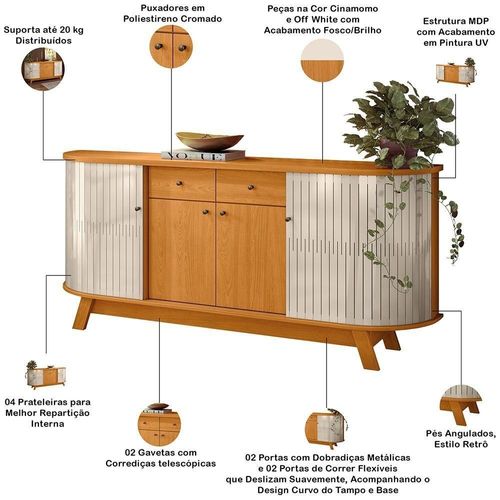 Suporta até 20 kg Distribuídos

Puxadores em Poliestireno Cromado

Peças na Cor Cinamomo e Off White com Acabamento Fosco/Brilho

Estrutura MDP com Acabamento em Pintura UV

VOGUE

04 Prateleiras para Melhor Repartição Interna

02 Gavetas com Corrediças telescópicas

02 Portas com Dobradiças Metálicas e 02 Portas de Correr Flexíveis que Deslizam Suavemente, Acompanhando o Design Curvo do Tampo e Base

Pés Angulados, Estilo Retrô