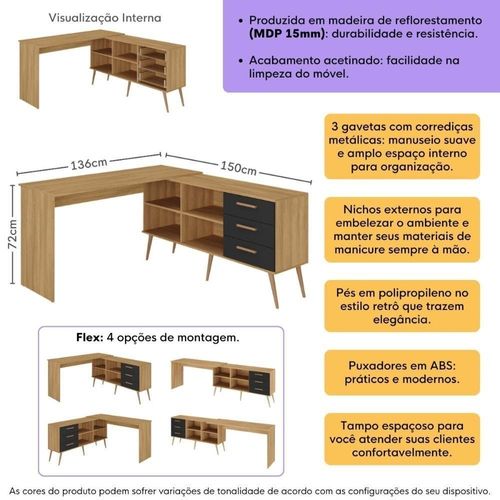 Visualização Interna

• Produzida em madeira de reflorestamento (MDP 15mm): durabilidade e resistência.

• Acabamento acetinado: facilidade na limpeza do móvel.

136cm

150cm

72cm

3 gavetas com corrediças metálicas: manuseio suave e amplo espaço interno para organização.

Nichos externos para embelezar o ambiente e manter seus materiais de manicure sempre à mão.

Pés em polipropileno no estilo retrô que trazem elegância.

Puxadores em ABS: práticos e modernos.

Tampo espaçoso para você atender suas clientes confortavelmente.

Flex: 4 opções de montagem.

As cores do produto podem sofrer variações de tonalidade de acordo com as configurações do seu dispositivo.