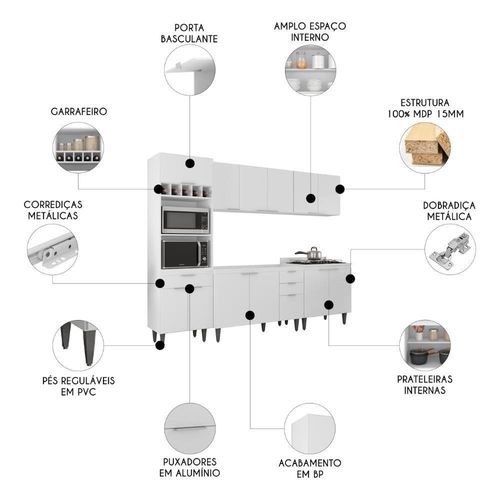 PORTA BASCULANTE

AMPLO ESPAÇO INTERNO

GARRAFEIRO

ESTRUTURA 100% MDP 15MM

CORREDIÇAS METÁLICAS

DOBRADIÇA METÁLICA

PÉS REGULÁVEIS EM PVC

PRATELEIRAS INTERNAS

PUXADORES EM ALUMÍNIO

ACABAMENTO EM BP