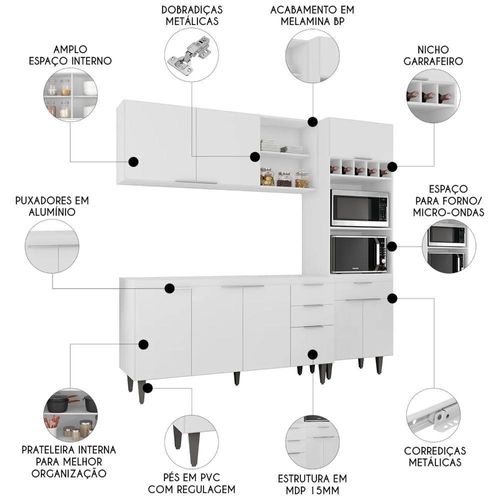 DOBRADIÇAS METÁLICAS

ACABAMENTO EM MELAMINA BP

AMPLO ESPAÇO INTERNO

NICHO GARRAFEIRO

PUXADORES EM ALUMÍNIO

ESPAÇO PARA FORNO/ MICRO-ONDAS

PRATELEIRA INTERNA PARA MELHOR ORGANIZAÇÃO

PÉS EM PVC COM REGULAGEM

ESTRUTURA EM MDP 15MM

CORREDIÇAS METÁLICAS