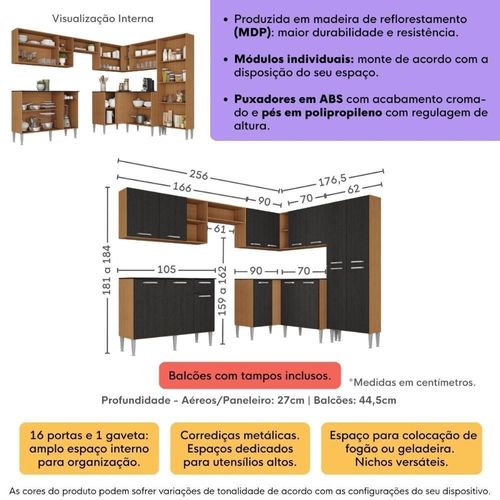 Visualização Interna

• Produzida em madeira de reflorestamento (MDP): maior durabilidade e resistência.

• Módulos individuais: monte de acordo com a disposição do seu espaço.

• Puxadores em ABS com acabamento cromado e pés em polipropileno com regulagem de altura.

256
176,5
166
90
70
62
61
181 a 184
105
159 a 162
90
70

Balcões com tampos inclusos.

*Medidas em centímetros.

Profundidade - Aéreos/Paneleiro: 27cm | Balcões: 44,5cm

16 portas e 1 gaveta: amplo espaço interno para organização.

Corrediças metálicas. Espaços dedicados para utensílios altos.

Espaço para colocação de fogão ou geladeira. Nichos versáteis.

As cores do produto podem sofrer variações de tonalidade de acordo com as configurações do seu dispositivo.