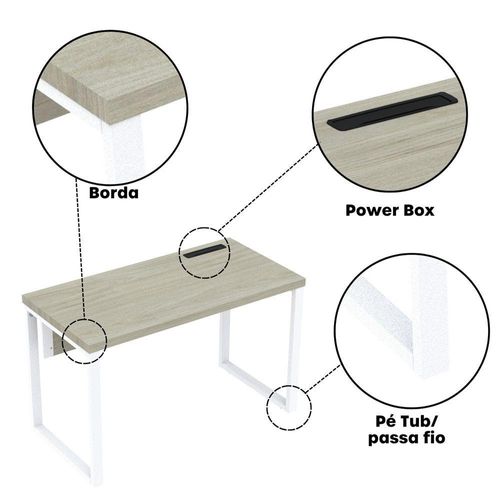 Borda

Power Box

Pé Tub/
passa fio