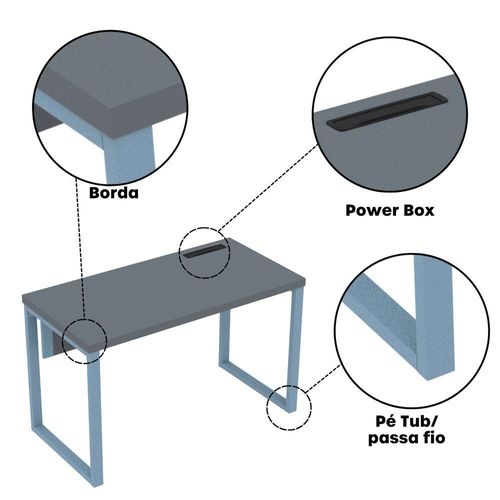 Borda

Power Box

Pé Tub/
passa fio