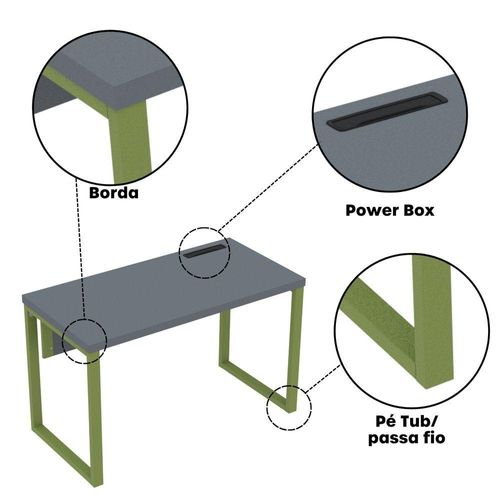 Borda

Power Box

Pé Tub/
passa fio