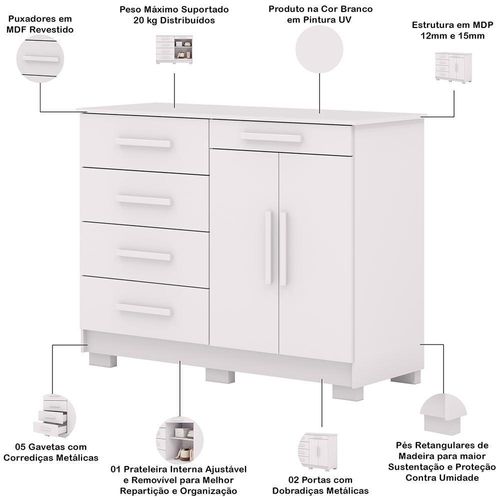 Puxadores em MDF Revestido

Peso Máximo Suportado 20 kg Distribuídos

Produto na Cor Branco em Pintura UV

Estrutura em MDP 12mm e 15mm

05 Gavetas com Corrediças Metálicas

01 Prateleira Interna Ajustável e Removível para Melhor Repartição e Organização

02 Portas com Dobradiças Metálicas

Pés Retangulares de Madeira para maior Sustentação e Proteção Contra Umidade