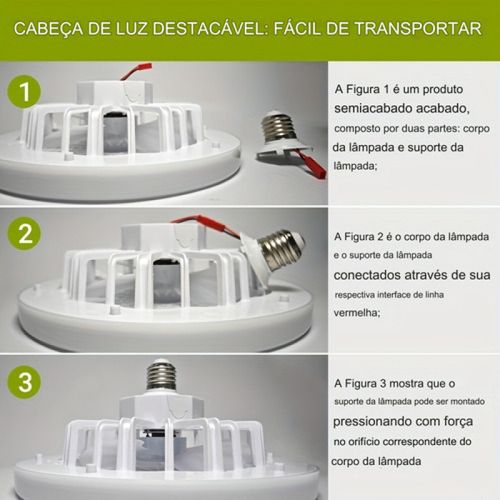 CABEÇA DE LUZ DESTACÁVEL: FÁCIL DE TRANSPORTAR

1

A Figura 1 é um produto semiacabado acabado, composto por duas partes: corpo da lâmpada e suporte da lâmpada;

2

A Figura 2 é o corpo da lâmpada e o suporte da lâmpada conectados através de sua respectiva interface de linha vermelha;

3

A Figura 3 mostra que o suporte da lâmpada pode ser montado pressionando com força no orifício correspondente do corpo da lâmpada