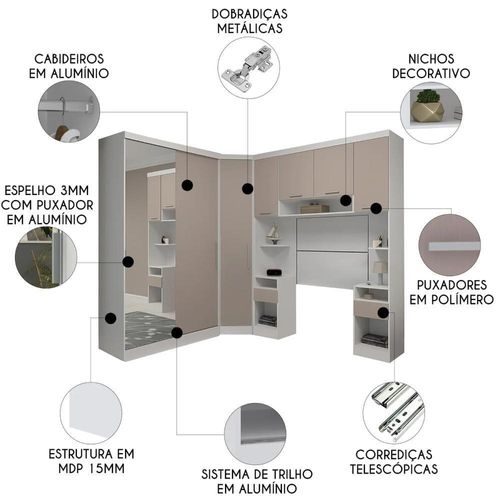 DOBRADIÇAS METÁLICAS

CABIDEIROS EM ALUMÍNIO

NICHOS DECORATIVO

ESPELHO 3MM COM PUXADOR EM ALUMÍNIO

PUXADORES EM POLÍMERO

ESTRUTURA EM MDP 15MM

SISTEMA DE TRILHO EM ALUMÍNIO

CORREDIÇAS TELESCÓPICAS